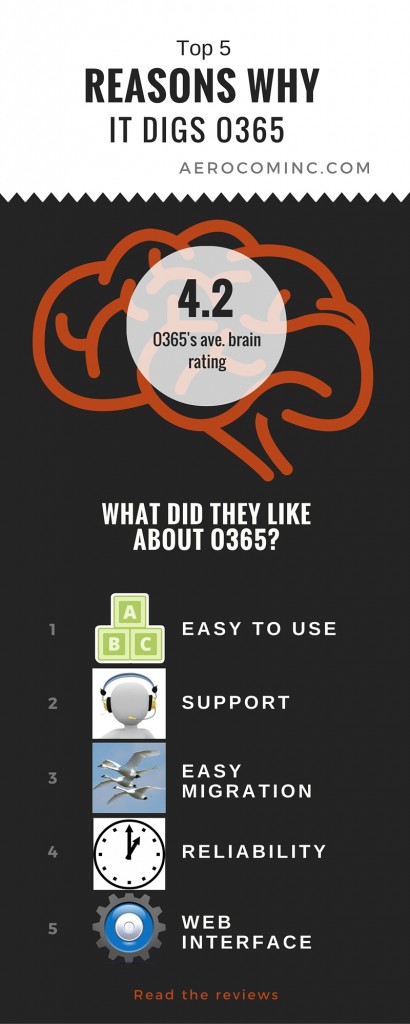 Top 5
REASONS WHY
IT DIGS O365

AEROCOMINC.COM

4.2
O365's ave. brain rating

WHAT DID THEY LIKE ABOUT O365?

1 A B C EASY TO USE

2 SUPPORT

3 EASY MIGRATION

4 RELIABILITY

5 WEB INTERFACE

Read the reviews